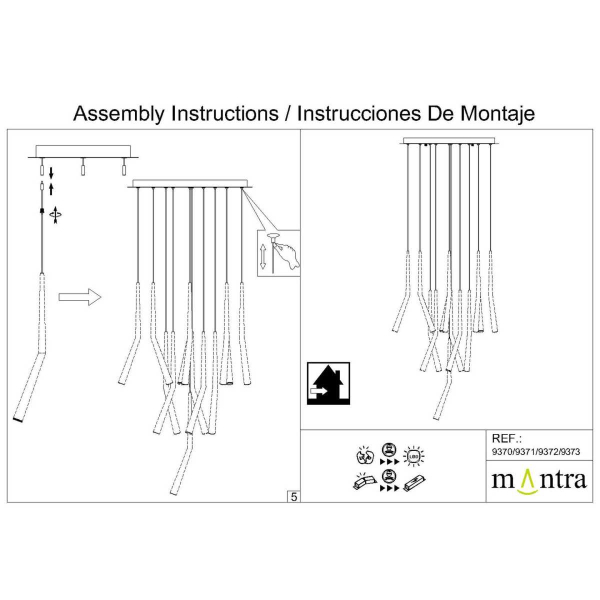 Assembly Instructions / Instrucciones De Montaje

5

LED

REF.:
9370/9371/9372/9373

mantra