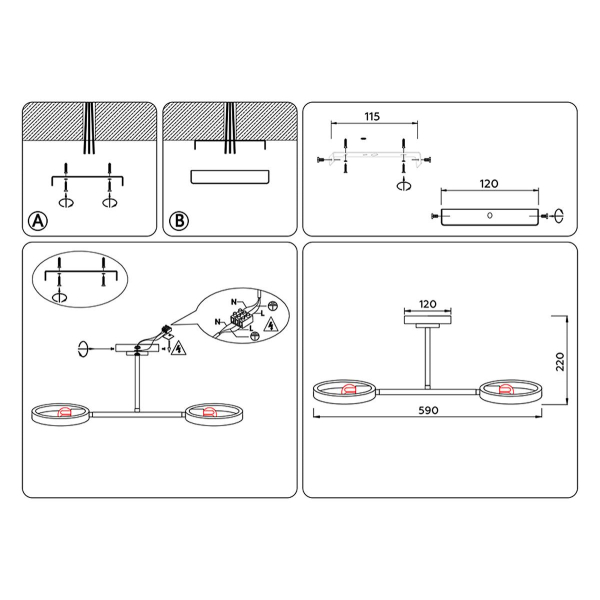 A

B

115

120

N

L

N

L

120

220

590