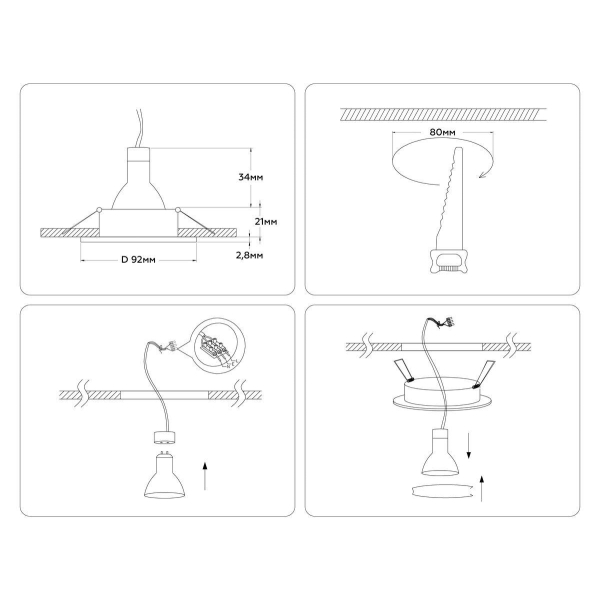 34мм
21мм
2,8мм
D 92мм

80мм